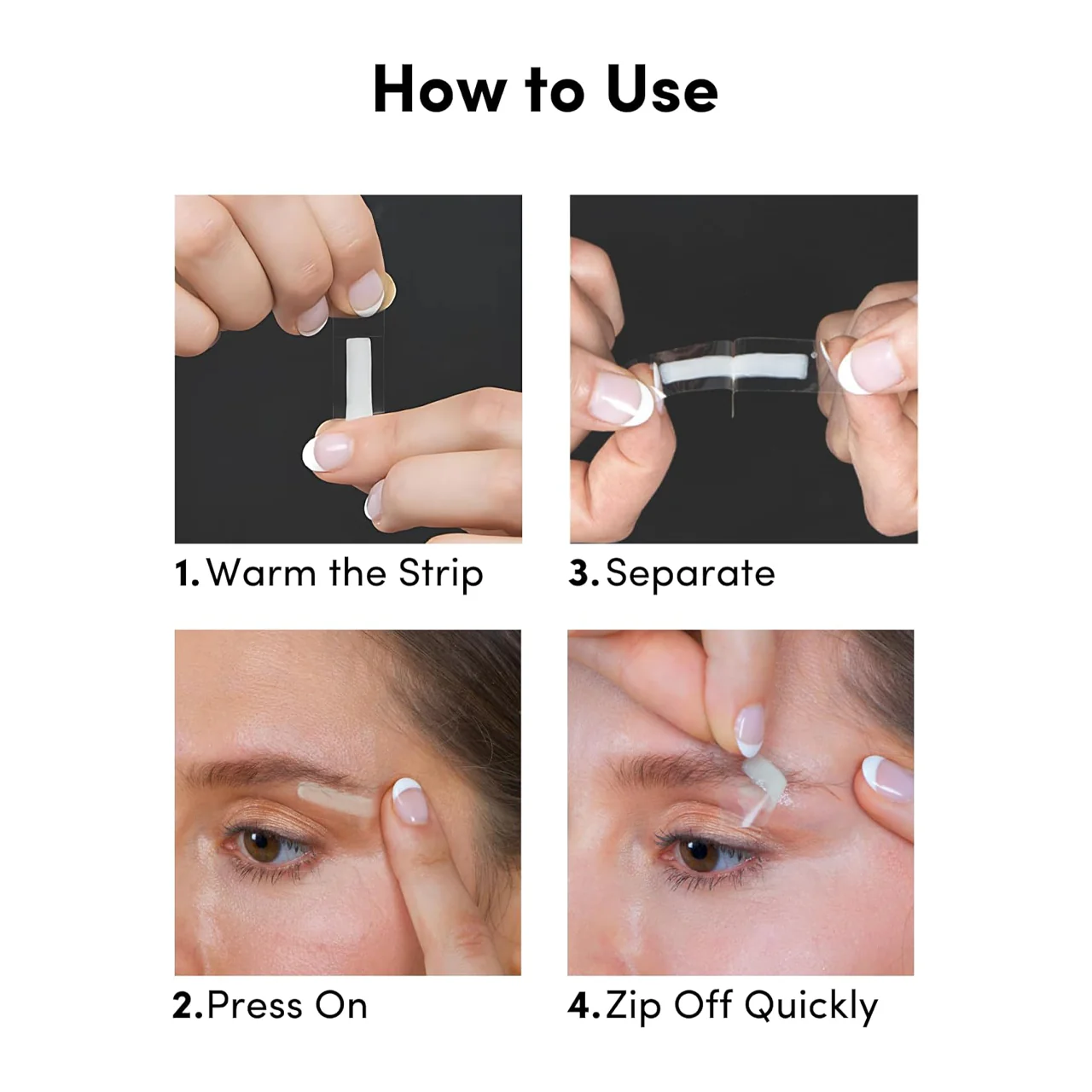 How to Use

1. Warm the Strip

3. Separate

2. Press On

4. Zip Off Quickly